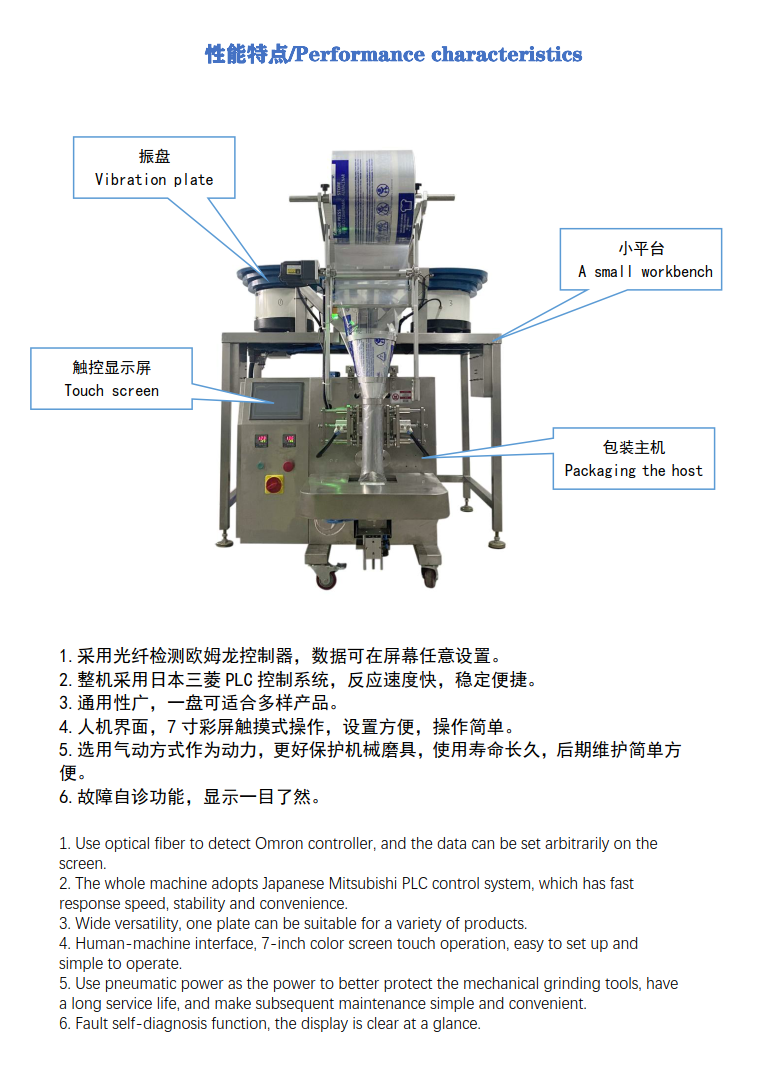 性能特点/Performance characteristics

振盘
Vibration plate

小平台
A small workbench

触控显示屏
Touch screen

包装主机
Packaging the host

1. 采用光纤检测欧姆龙控制器，数据可在屏幕任意设置。
2. 整机采用日本三菱 PLC 控制系统，反应速度快，稳定便捷。
3. 通用性广，一盘可适合多样产品。
4. 人机界面，7 寸彩屏触摸式操作，设置方便，操作简单。
5. 选用气动方式作为动力，更好保护机械磨具，使用寿命长久，后期维护简单方便。
6. 故障自诊功能，显示一目了然。

1. Use optical fiber to detect Omron controller, and the data can be set arbitrarily on the screen.
2. The whole machine adopts Japanese Mitsubishi PLC control system, which has fast response speed, stability and convenience.
3. Wide versatility, one plate can be suitable for a variety of products.
4. Human-machine interface, 7-inch color screen touch operation, easy to set up and simple to operate.
5. Use pneumatic power as the power to better protect the mechanical grinding tools, have a long service life, and make subsequent maintenance simple and convenient.
6. Fault self-diagnosis function, the display is clear at a glance.